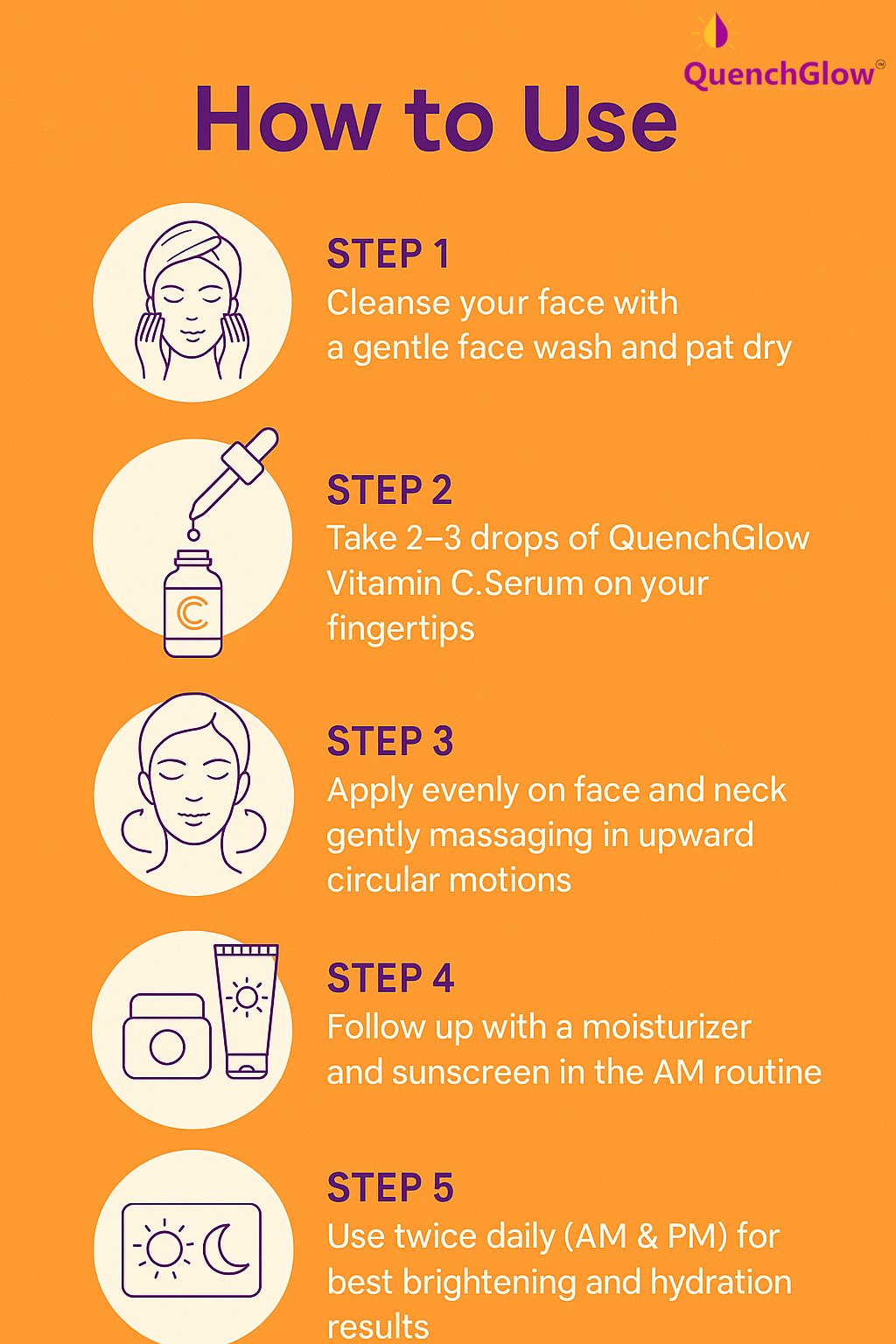 QuenchGlow™

How to Use

STEP 1
Cleanse your face with a gentle face wash and pat dry

STEP 2
Take 2–3 drops of QuenchGlow Vitamin C.Serum on your fingertips

C

STEP 3
Apply evenly on face and neck gently massaging in upward circular motions

STEP 4
Follow up with a moisturizer and sunscreen in the AM routine

STEP 5
Use twice daily (AM & PM) for best brightening and hydration results